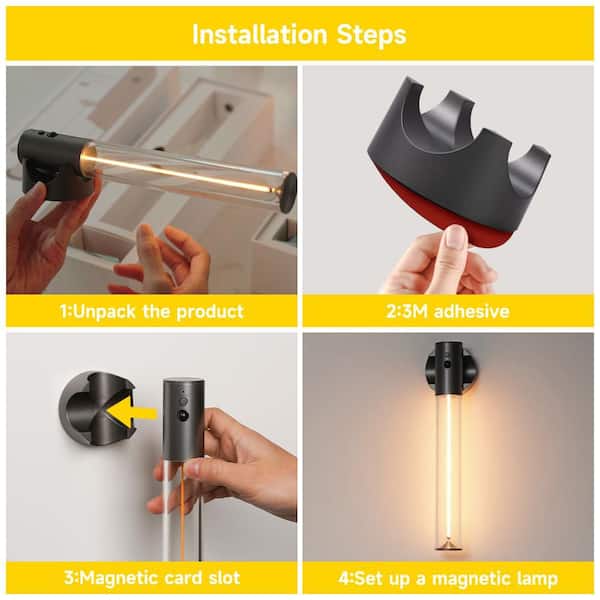 Installation Steps

1:Unpack the product

2:3M adhesive

3:Magnetic card slot

4:Set up a magnetic lamp