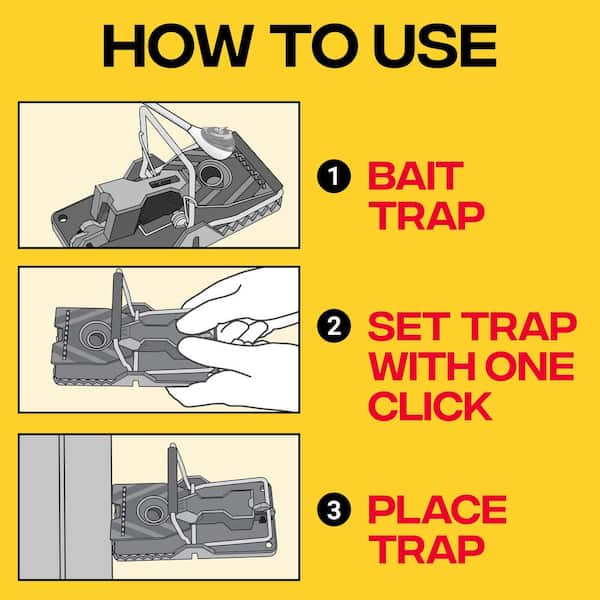 HOW TO USE

1 BAIT TRAP

2 SET TRAP WITH ONE CLICK

3 PLACE TRAP