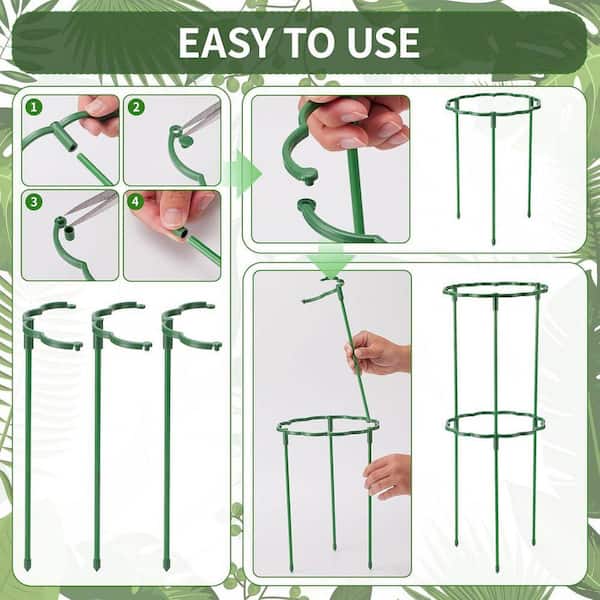 EASY TO USE

1

2

3

4