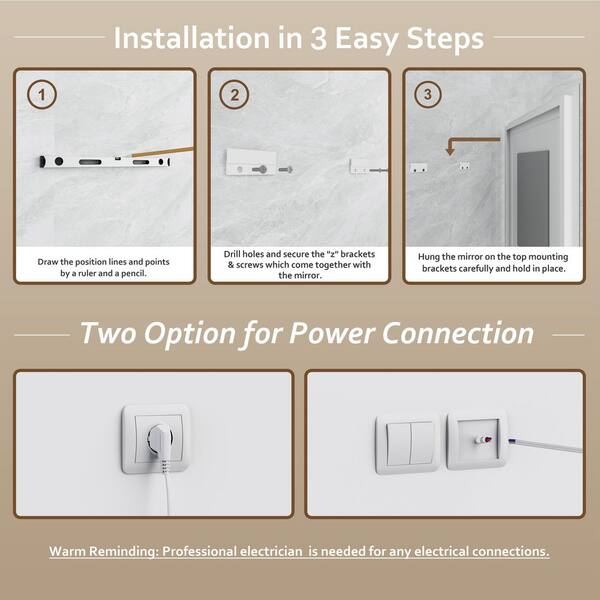 Installation in 3 Easy Steps

1

Draw the position lines and points by a ruler and a pencil.

2

Drill holes and secure the "z" brackets & screws which come together with the mirror.

3

Hung the mirror on the top mounting brackets carefully and hold in place.

Two Option for Power Connection

Warm Reminding: Professional electrician is needed for any electrical connections.