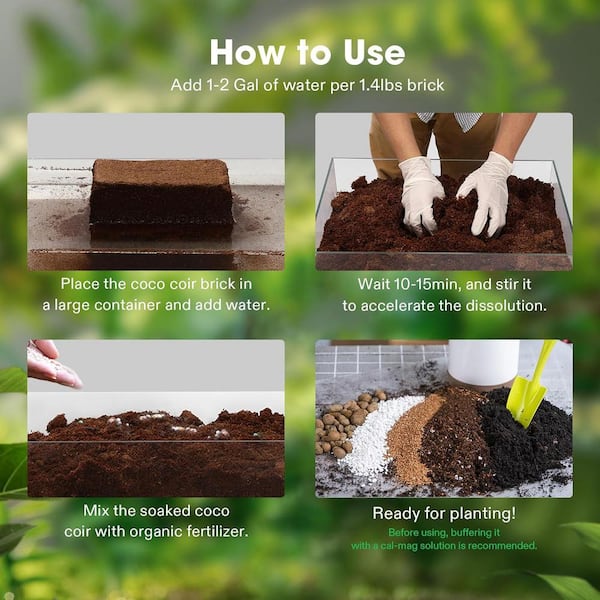 How to Use

Add 1-2 Gal of water per 1.4lbs brick

Place the coco coir brick in a large container and add water.

Wait 10-15min, and stir it to accelerate the dissolution.

Mix the soaked coco coir with organic fertilizer.

Ready for planting!

Before using, buffering it with a cal-mag solution is recommended.