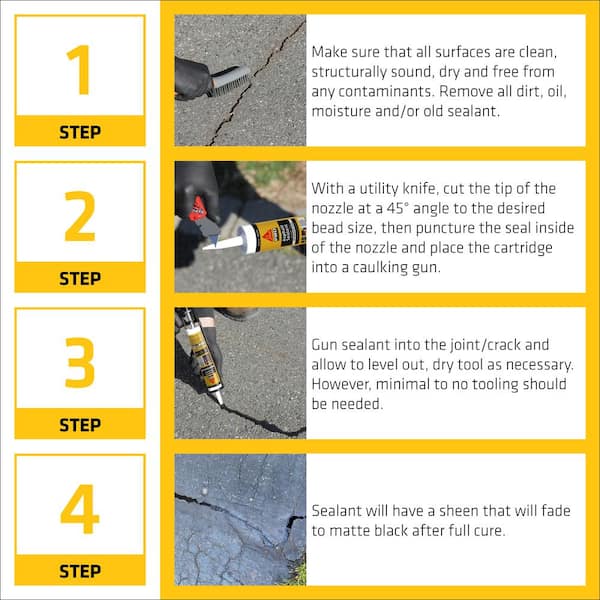 1
STEP

Make sure that all surfaces are clean, structurally sound, dry and free from any contaminants. Remove all dirt, oil, moisture and/or old sealant.

2
STEP

With a utility knife, cut the tip of the nozzle at a 45° angle to the desired bead size, then puncture the seal inside of the nozzle and place the cartridge into a caulking gun.

3
STEP

Gun sealant into the joint/crack and allow to level out, dry tool as necessary. However, minimal to no tooling should be needed.

4
STEP

Sealant will have a sheen that will fade to matte black after full cure.