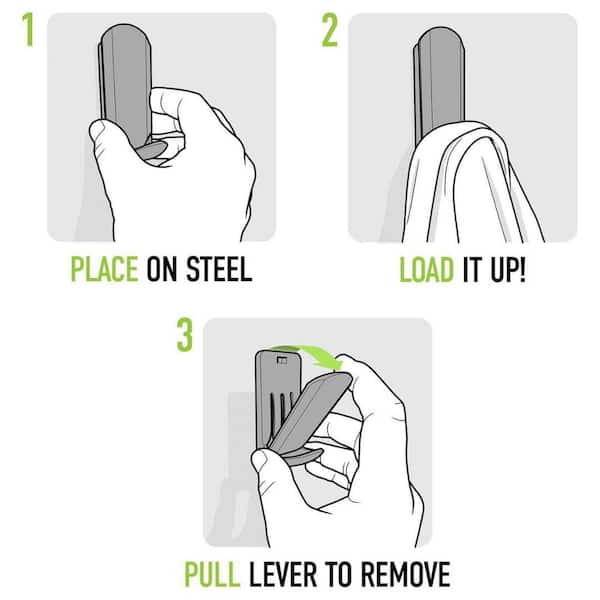 1

PLACE ON STEEL

2

LOAD IT UP!

3

PULL LEVER TO REMOVE