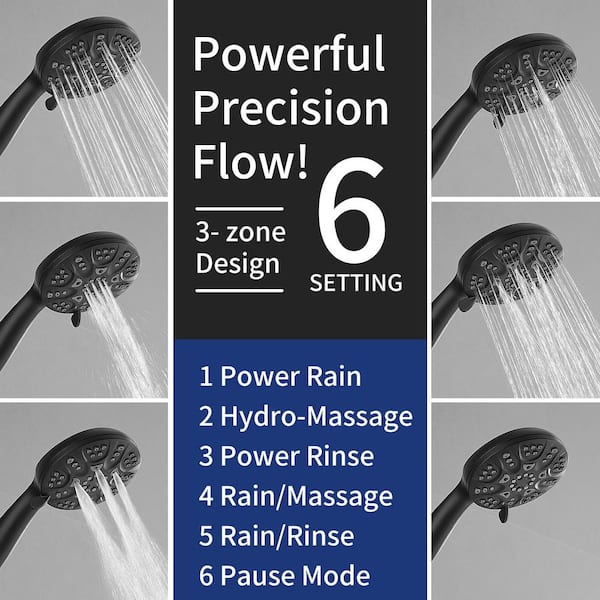 Powerful Precision Flow!

3- zone Design

6 SETTING

1 Power Rain
2 Hydro-Massage
3 Power Rinse
4 Rain/Massage
5 Rain/Rinse
6 Pause Mode