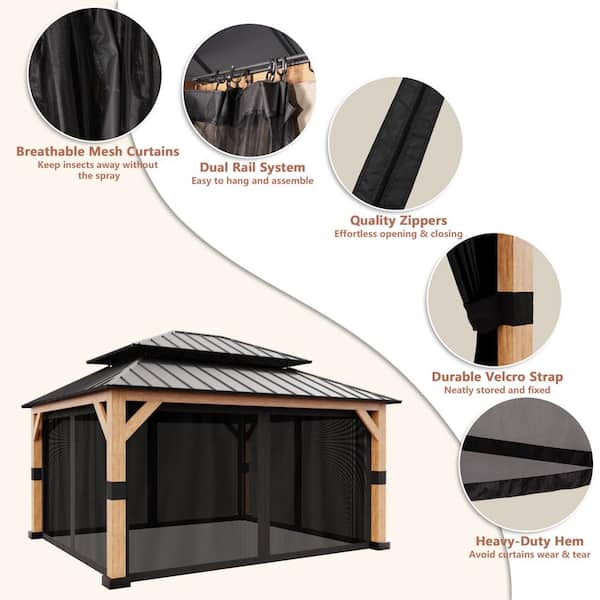 Breathable Mesh Curtains
Keep insects away without the spray

Dual Rail System
Easy to hang and assemble

Quality Zippers
Effortless opening & closing

Durable Velcro Strap
Neatly stored and fixed

Heavy-Duty Hem
Avoid curtains wear & tear