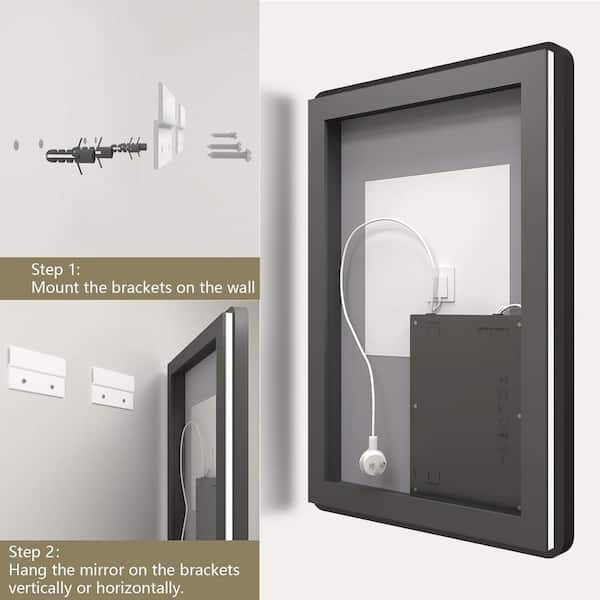 Step 1:
Mount the brackets on the wall

Step 2:
Hang the mirror on the brackets vertically or horizontally.