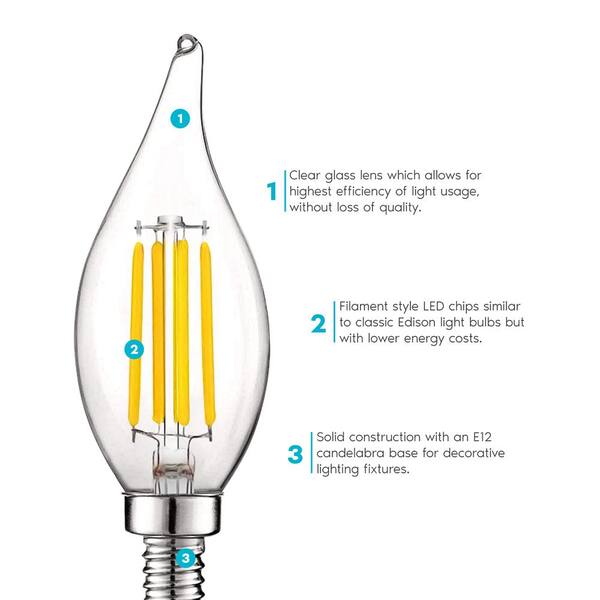 1

2

3

1 Clear glass lens which allows for highest efficiency of light usage, without loss of quality.

2 Filament style LED chips similar to classic Edison light bulbs but with lower energy costs.

3 Solid construction with an E12 candelabra base for decorative lighting fixtures.