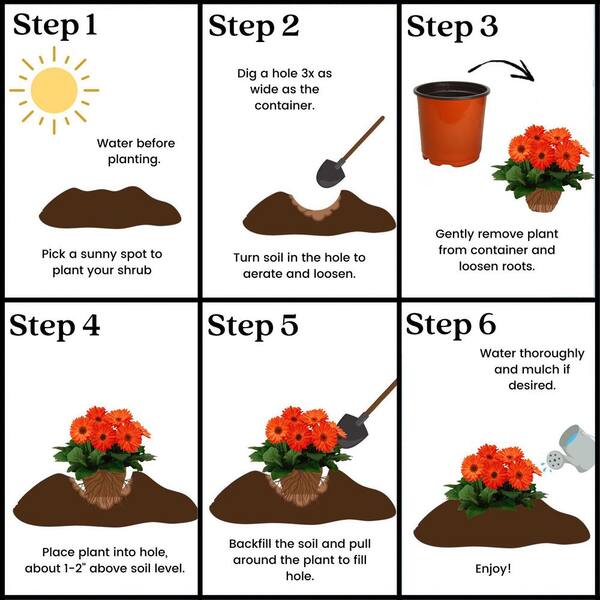 Step 1

Water before planting.

Pick a sunny spot to plant your shrub

Step 2

Dig a hole 3x as wide as the container.

Turn soil in the hole to aerate and loosen.

Step 3

Gently remove plant from container and loosen roots.

Step 4

Place plant into hole, about 1-2" above soil level.

Step 5

Backfill the soil and pull around the plant to fill hole.

Step 6

Water thoroughly and mulch if desired.

Enjoy!