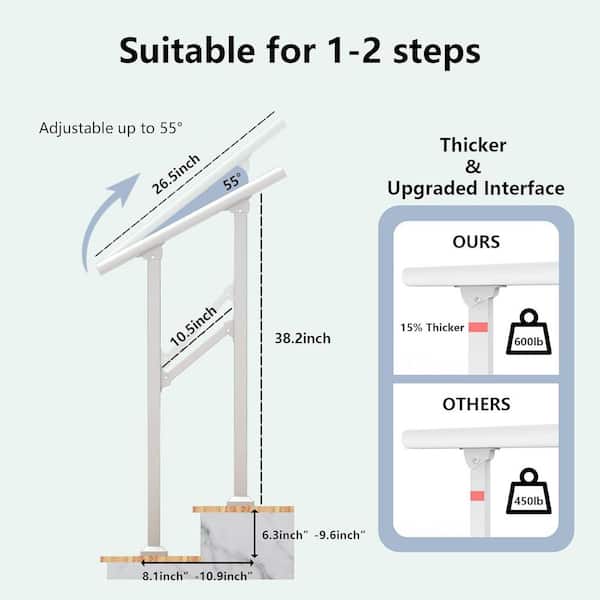 Suitable for 1-2 steps

Adjustable up to 55°

26.5inch

55°

10.5inch

38.2inch

6.3inch" -9.6inch"

8.1inch" -10.9inch"

Thicker
&
Upgraded Interface

OURS

15% Thicker

600lb

OTHERS

450lb