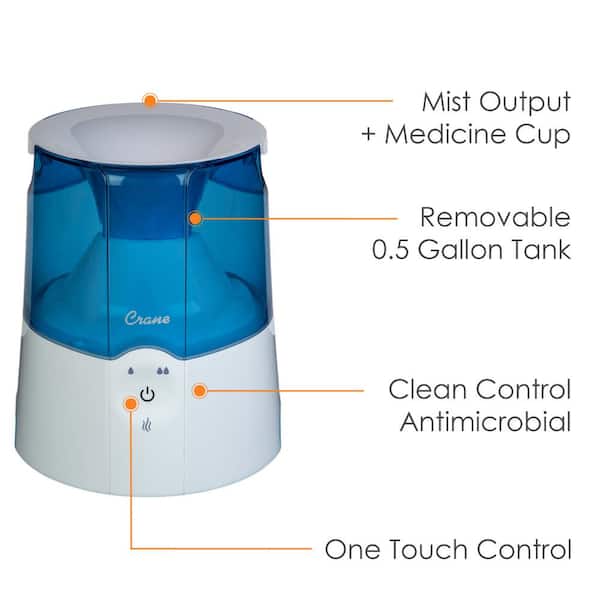 Mist Output
+ Medicine Cup

Removable
0.5 Gallon Tank

Crane

Clean Control
Antimicrobial

One Touch Control