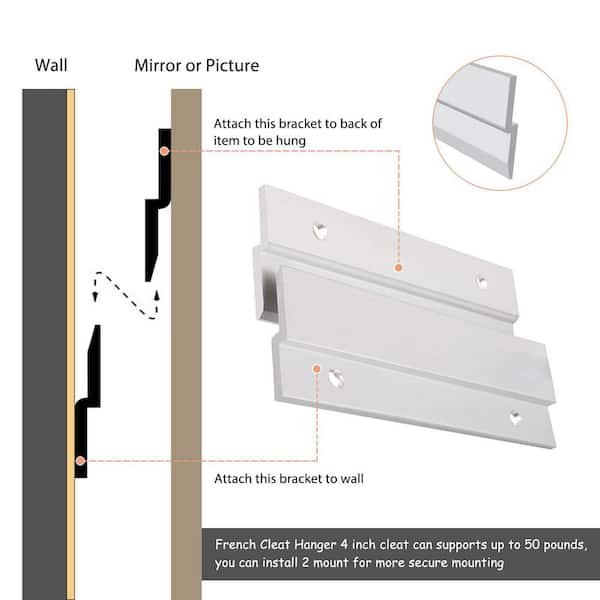 Wall

Mirror or Picture

Attach this bracket to back of item to be hung

Attach this bracket to wall

French Cleat Hanger 4 inch cleat can supports up to 50 pounds, you can install 2 mount for more secure mounting