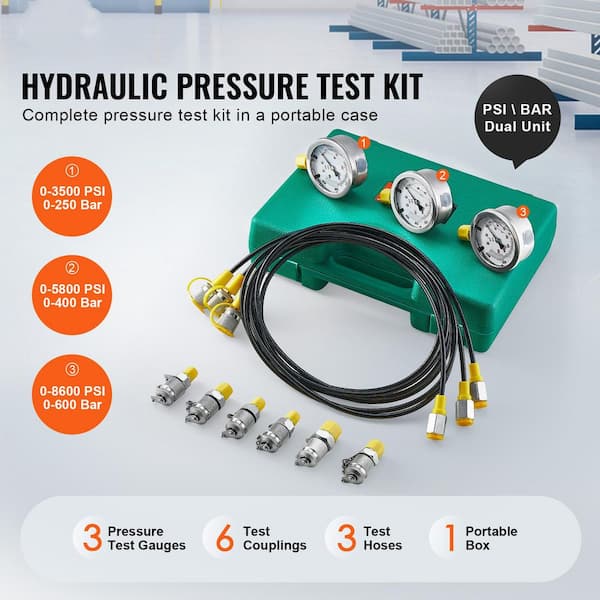 HYDRAULIC PRESSURE TEST KIT

Complete pressure test kit in a portable case

PSI \ BAR Dual Unit

①
0-3500 PSI
0-250 Bar

②
0-5800 PSI
0-400 Bar

③
0-8600 PSI
0-600 Bar

1

2

3

3 Pressure Test Gauges

6 Test Couplings

3 Test Hoses

1 Portable Box