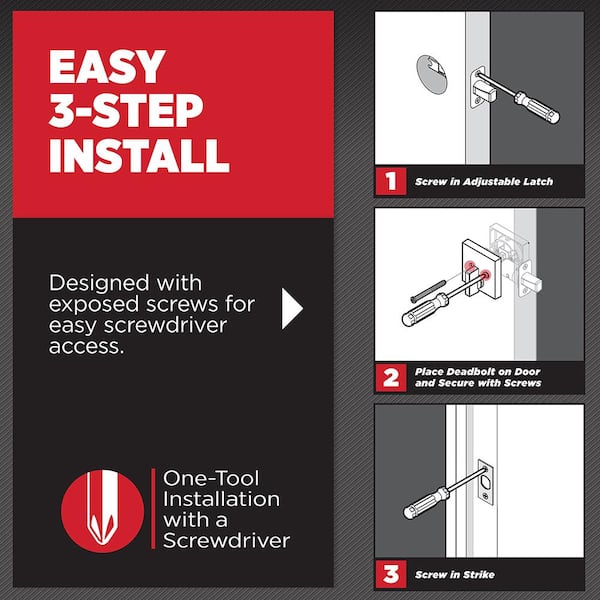 EASY 3-STEP INSTALL

Designed with exposed screws for easy screwdriver access.

One-Tool Installation with a Screwdriver

1 Screw in Adjustable Latch

2 Place Deadbolt on Door and Secure with Screws

3 Screw in Strike