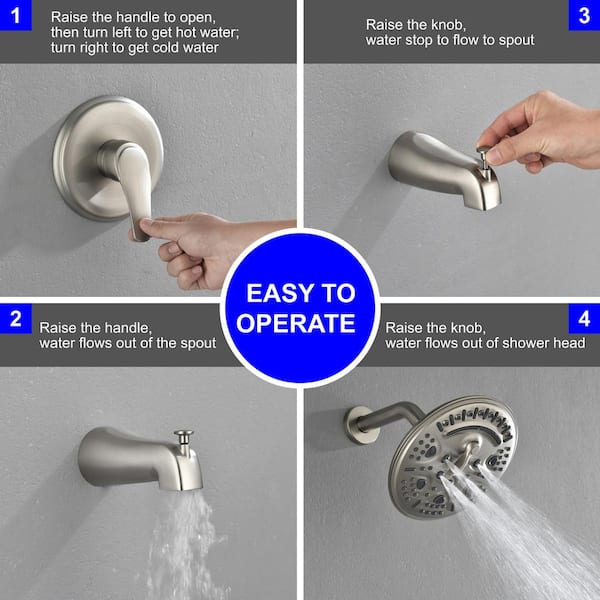 1
Raise the handle to open, then turn left to get hot water; turn right to get cold water

3
Raise the knob, water stop to flow to spout

EASY TO OPERATE

2
Raise the handle, water flows out of the spout

4
Raise the knob, water flows out of shower head