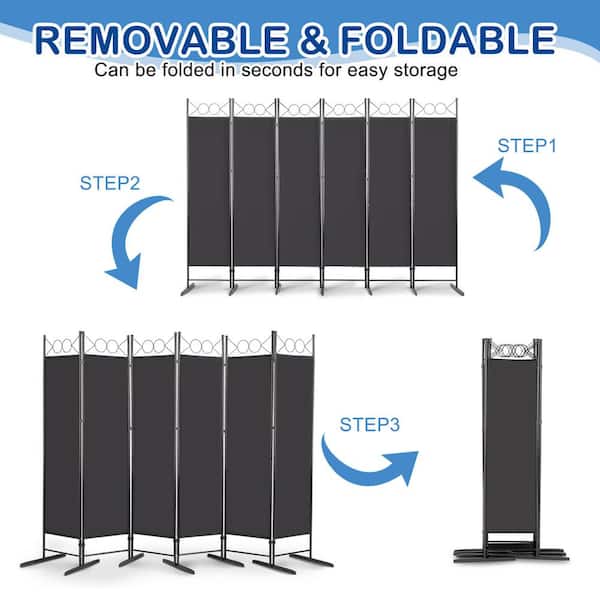 REMOVABLE & FOLDABLE
Can be folded in seconds for easy storage

STEP1

STEP2

STEP3