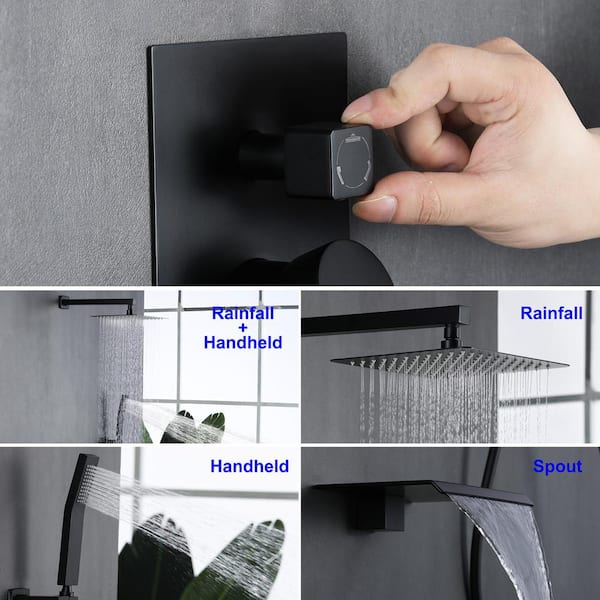 Rainfall
+
Handheld

Rainfall

Handheld

Spout