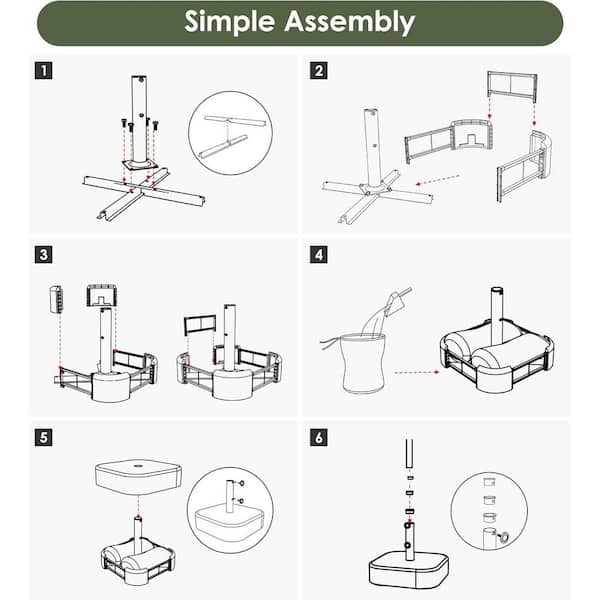 Simple Assembly

1

2

3

4

5

6