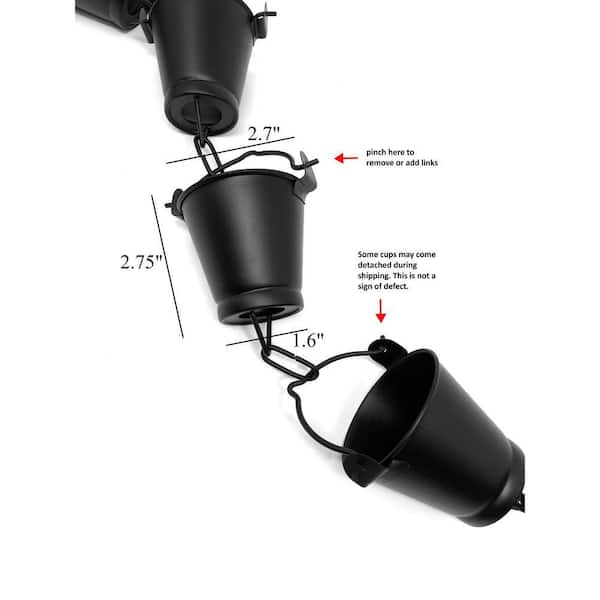 2.7"

pinch here to remove or add links

2.75"

Some cups may come detached during shipping. This is not a sign of defect.

1.6"