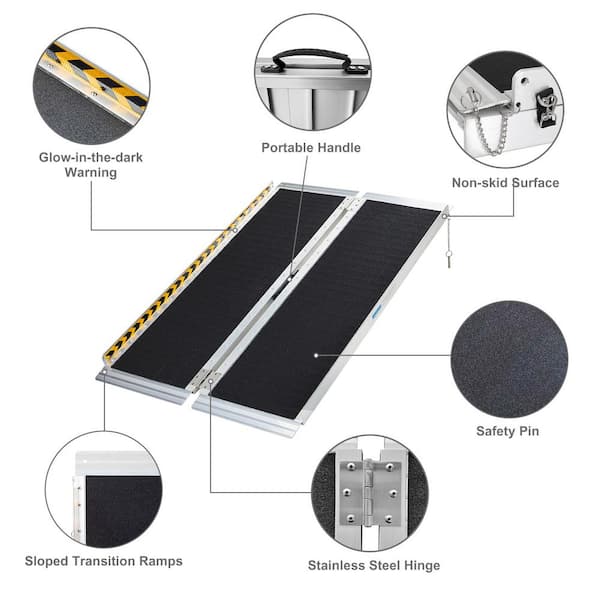 Glow-in-the-dark Warning

Portable Handle

Non-skid Surface

Safety Pin

Sloped Transition Ramps

Stainless Steel Hinge