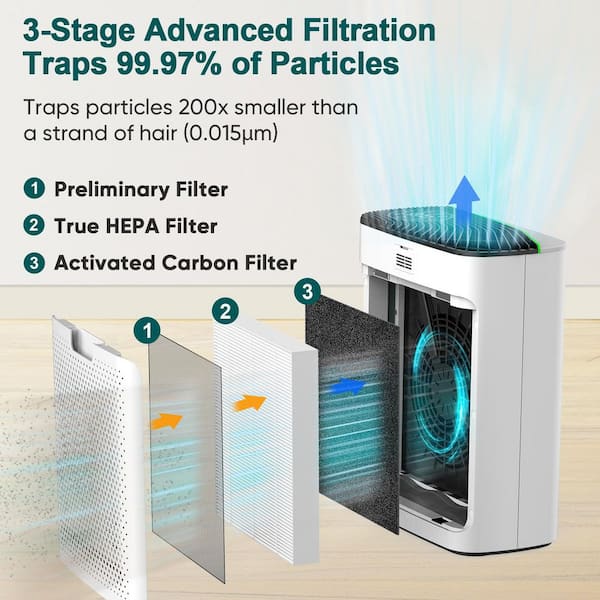 3-Stage Advanced Filtration Traps 99.97% of Particles

Traps particles 200x smaller than a strand of hair (0.015μm)

1 Preliminary Filter
2 True HEPA Filter
3 Activated Carbon Filter

1
2
3