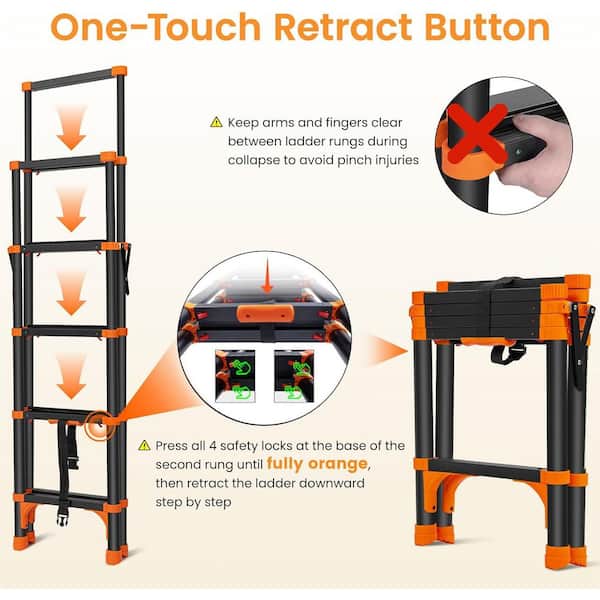 One-Touch Retract Button

Keep arms and fingers clear between ladder rungs during collapse to avoid pinch injuries

Press all 4 safety locks at the base of the second rung until fully orange, then retract the ladder downward step by step