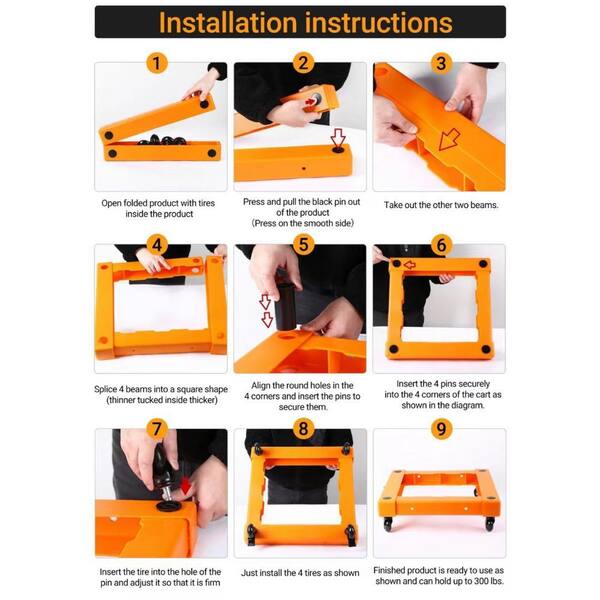 Installation instructions

1

Open folded product with tires inside the product

2

Press and pull the black pin out of the product
(Press on the smooth side)

3

Take out the other two beams.

4

Splice 4 beams into a square shape
(thinner tucked inside thicker)

5

Align the round holes in the 4 corners and insert the pins to secure them.

6

Insert the 4 pins securely into the 4 corners of the cart as shown in the diagram.

7

Insert the tire into the hole of the pin and adjust it so that it is firm

8

Just install the 4 tires as shown

9

Finished product is ready to use as shown and can hold up to 300 lbs.