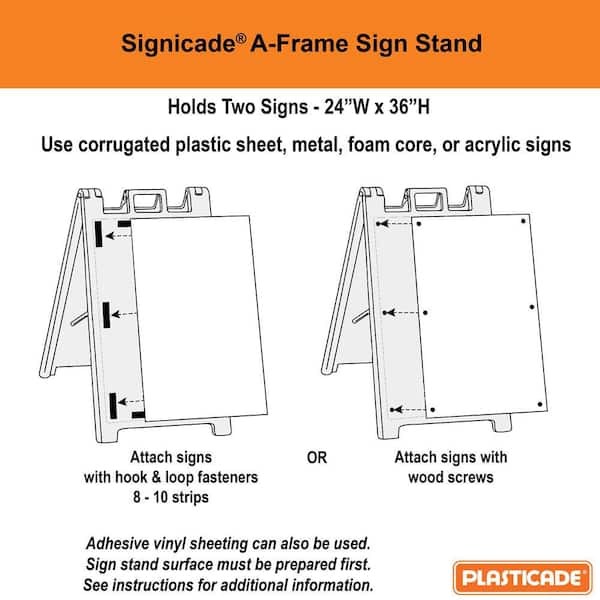 Signicade® A-Frame Sign Stand

Holds Two Signs - 24"W x 36"H

Use corrugated plastic sheet, metal, foam core, or acrylic signs

Attach signs with hook & loop fasteners 8 - 10 strips

OR

Attach signs with wood screws

Adhesive vinyl sheeting can also be used. Sign stand surface must be prepared first. See instructions for additional information.

PLASTICADE®