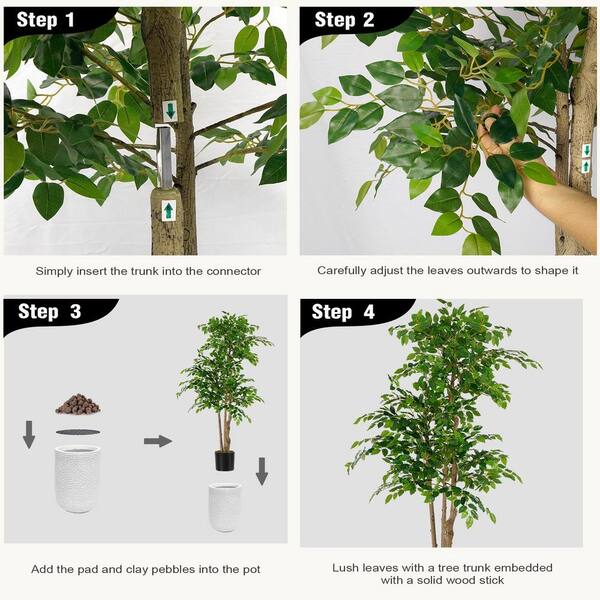 Step 1

Simply insert the trunk into the connector

Step 2

Carefully adjust the leaves outwards to shape it

Step 3

Add the pad and clay pebbles into the pot

Step 4

Lush leaves with a tree trunk embedded with a solid wood stick