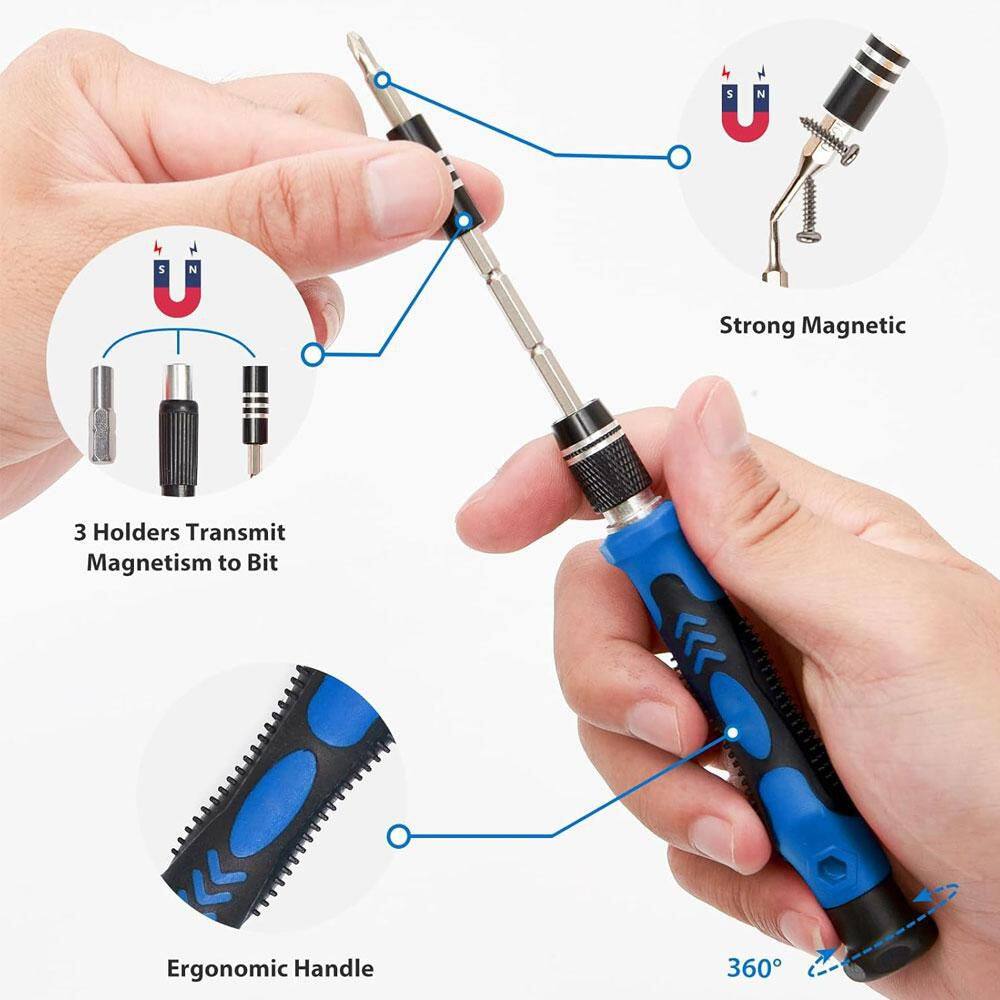 S N

Strong Magnetic

S N

3 Holders Transmit Magnetism to Bit

Ergonomic Handle

360°