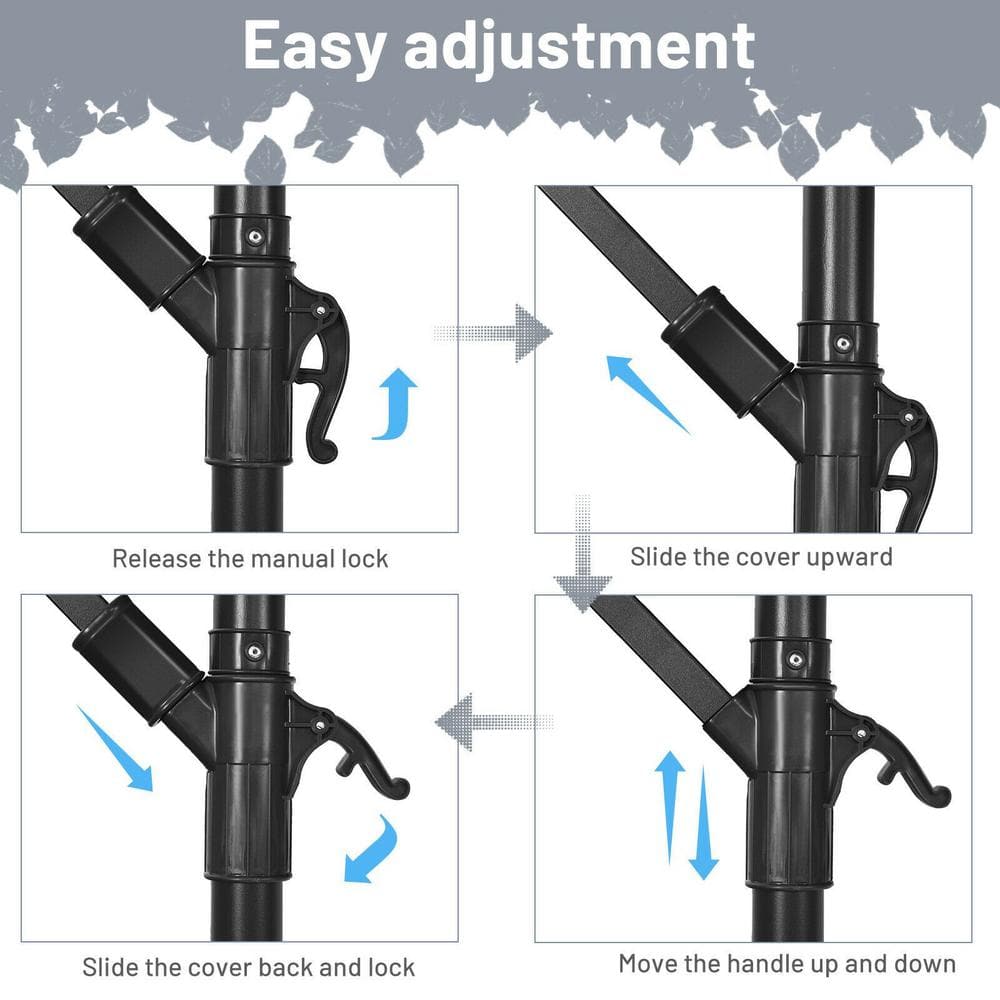 Easy adjustment

Release the manual lock

Slide the cover upward

Move the handle up and down

Slide the cover back and lock