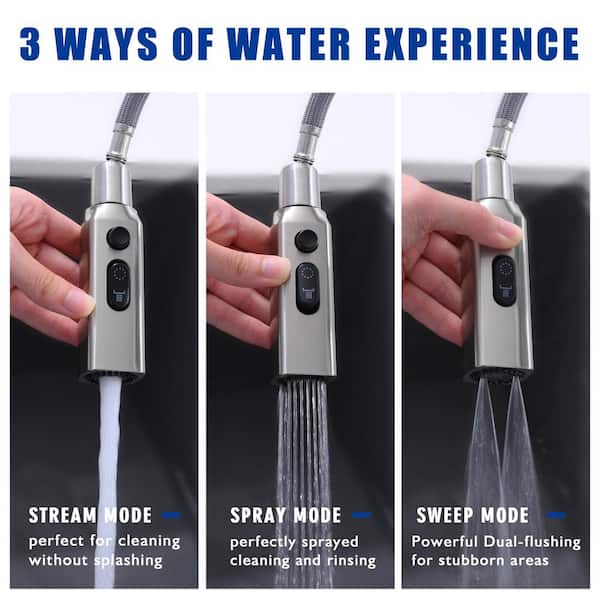 3 WAYS OF WATER EXPERIENCE

STREAM MODE
perfect for cleaning without splashing

SPRAY MODE
perfectly sprayed cleaning and rinsing

SWEEP MODE
Powerful Dual-flushing for stubborn areas