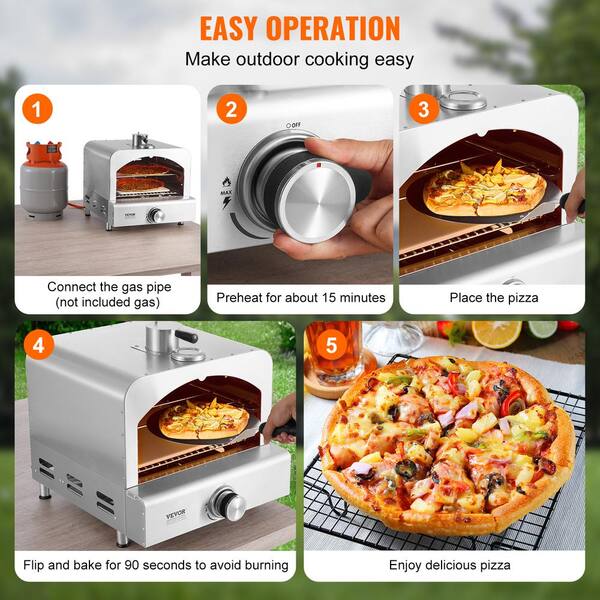 EASY OPERATION
Make outdoor cooking easy

1
VEVOR
Connect the gas pipe (not included gas)

2
OFF
MAX
Preheat for about 15 minutes

3
Place the pizza

4
VEVOR
Flip and bake for 90 seconds to avoid burning

5
Enjoy delicious pizza