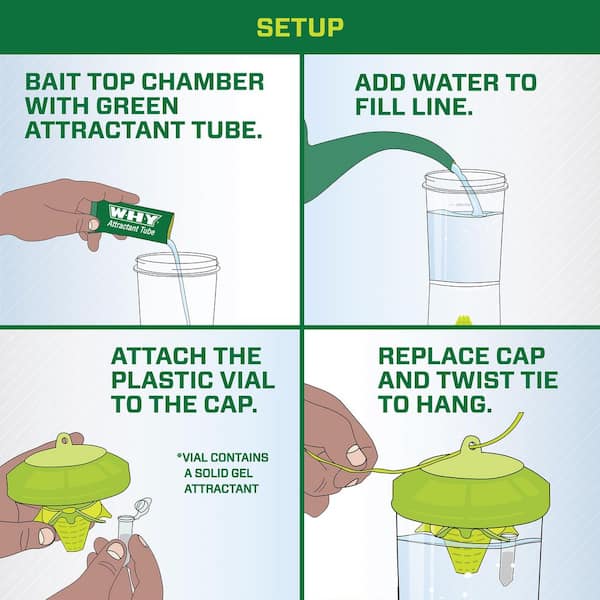 SETUP

BAIT TOP CHAMBER WITH GREEN ATTRACTANT TUBE.

W·H·Y Attractant Tube

ADD WATER TO FILL LINE.

ATTACH THE PLASTIC VIAL TO THE CAP.

*VIAL CONTAINS A SOLID GEL ATTRACTANT

REPLACE CAP AND TWIST TIE TO HANG.