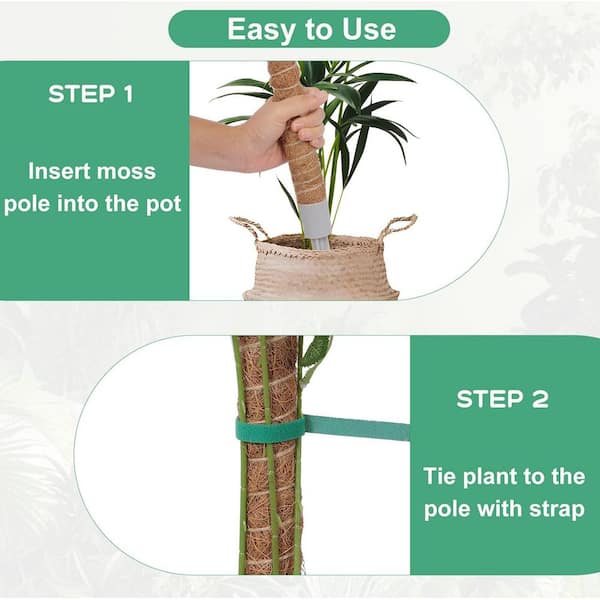 Easy to Use

STEP 1

Insert moss pole into the pot

STEP 2

Tie plant to the pole with strap