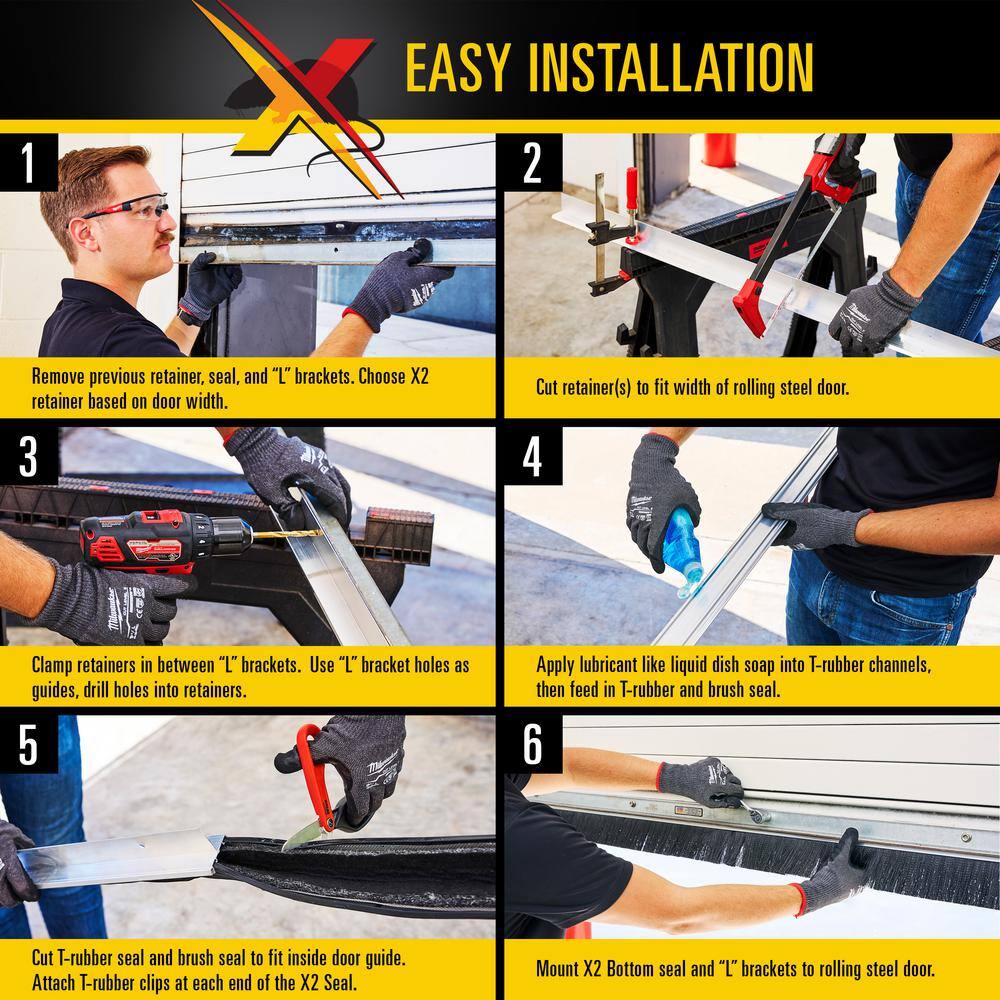 EASY INSTALLATION

1

Remove previous retainer, seal, and "L" brackets. Choose X2 retainer based on door width.

2

Cut retainer(s) to fit width of rolling steel door.

3

Clamp retainers in between "L" brackets. Use "L" bracket holes as guides, drill holes into retainers.

4

Apply lubricant like liquid dish soap into T-rubber channels, then feed in T-rubber and brush seal.

5

Cut T-rubber seal and brush seal to fit inside door guide. Attach T-rubber clips at each end of the X2 Seal.

6

Mount X2 Bottom seal and "L" brackets to rolling steel door.