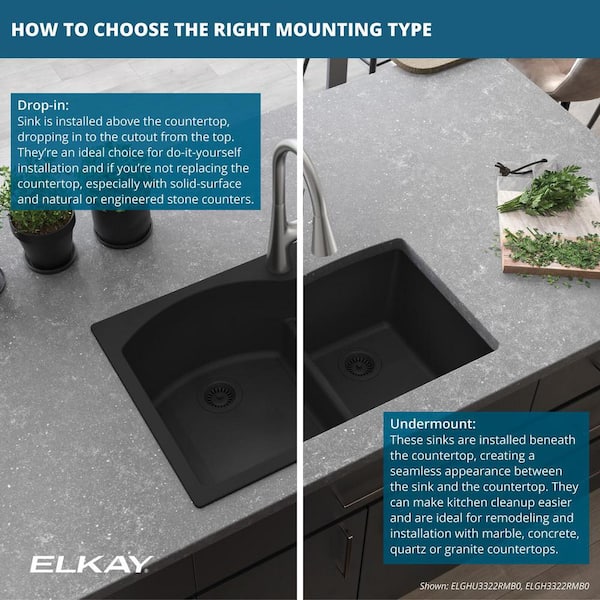 HOW TO CHOOSE THE RIGHT MOUNTING TYPE

Drop-in:
Sink is installed above the countertop, dropping in to the cutout from the top. They're an ideal choice for do-it-yourself installation and if you're not replacing the countertop, especially with solid-surface and natural or engineered stone counters.

Undermount:
These sinks are installed beneath the countertop, creating a seamless appearance between the sink and the countertop. They can make kitchen cleanup easier and are ideal for remodeling and installation with marble, concrete, quartz or granite countertops.

ELKAY

Shown: ELGHU3322RMB0, ELGH3322RMB0