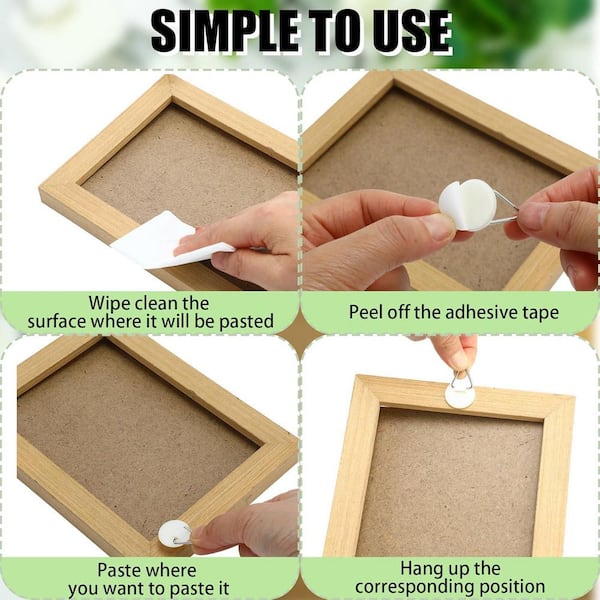 SIMPLE TO USE

Wipe clean the surface where it will be pasted

Peel off the adhesive tape

Paste where you want to paste it

Hang up the corresponding position