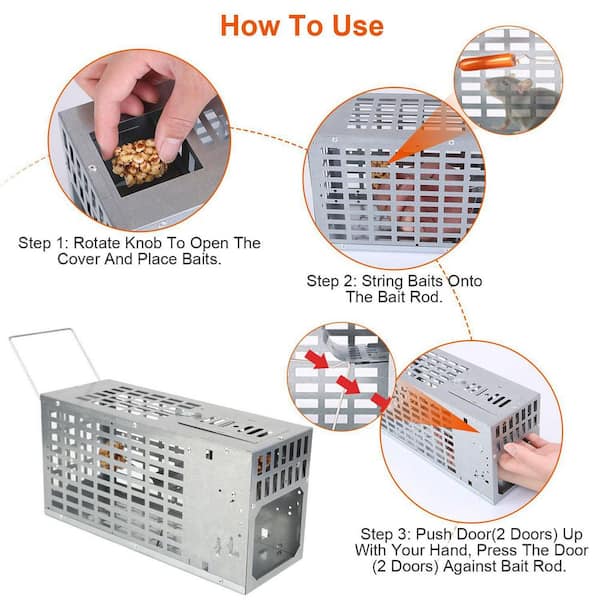 How To Use

Step 1: Rotate Knob To Open The Cover And Place Baits.

Step 2: String Baits Onto The Bait Rod.

Step 3: Push Door(2 Doors) Up With Your Hand, Press The Door (2 Doors) Against Bait Rod.