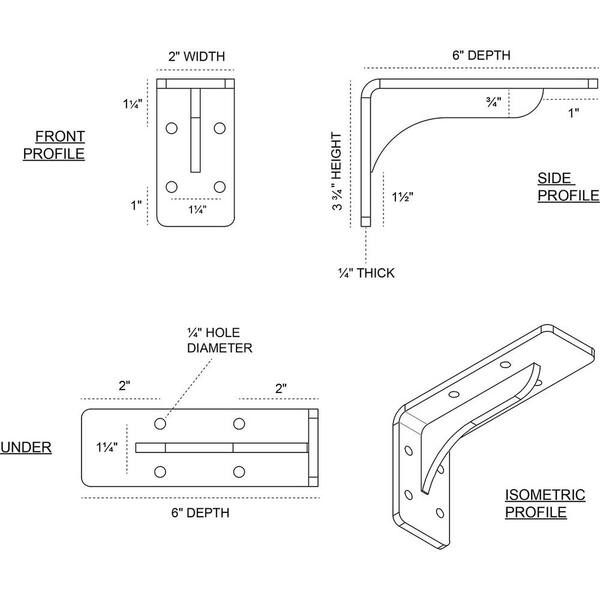 2" WIDTH

1¼"

FRONT PROFILE

1"

1¼"

6" DEPTH

¾"

1"

3 ¾" HEIGHT

1½"

SIDE PROFILE

¼" THICK

¼" HOLE DIAMETER

2"

2"

UNDER

1¼"

6" DEPTH

ISOMETRIC PROFILE