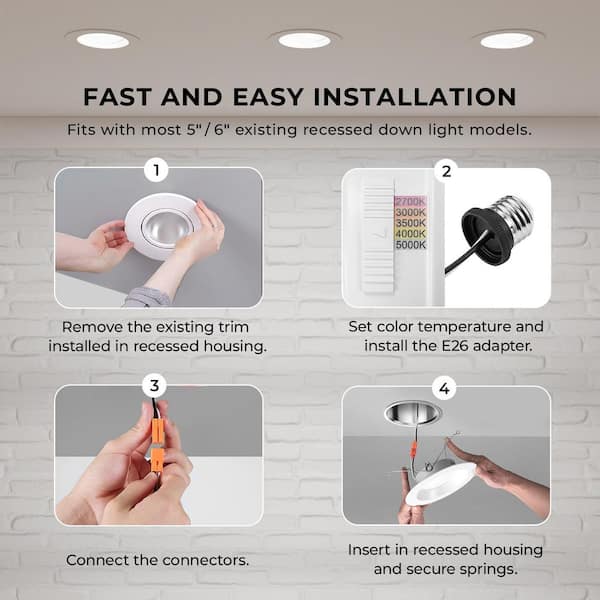 FAST AND EASY INSTALLATION

Fits with most 5" / 6" existing recessed down light models.

1

Remove the existing trim installed in recessed housing.

2

2700K
3000K
3500K
4000K
5000K

Set color temperature and install the E26 adapter.

3

Connect the connectors.

4

Insert in recessed housing and secure springs.