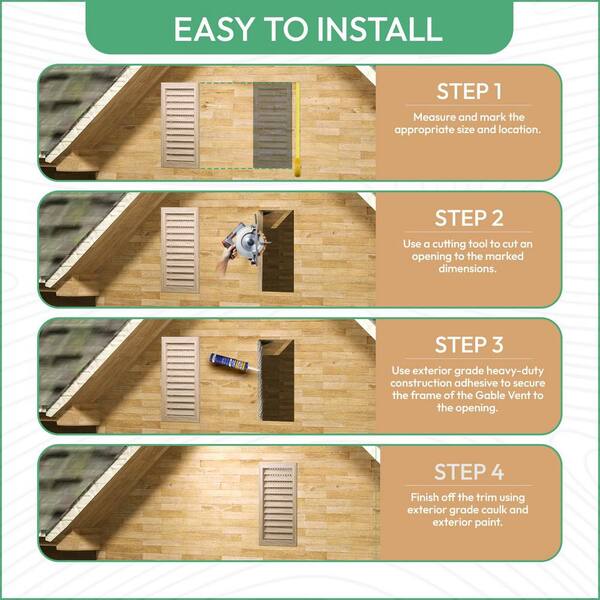 EASY TO INSTALL

STEP 1

Measure and mark the appropriate size and location.

STEP 2

Use a cutting tool to cut an opening to the marked dimensions.

STEP 3

Use exterior grade heavy-duty construction adhesive to secure the frame of the Gable Vent to the opening.

STEP 4

Finish off the trim using exterior grade caulk and exterior paint.