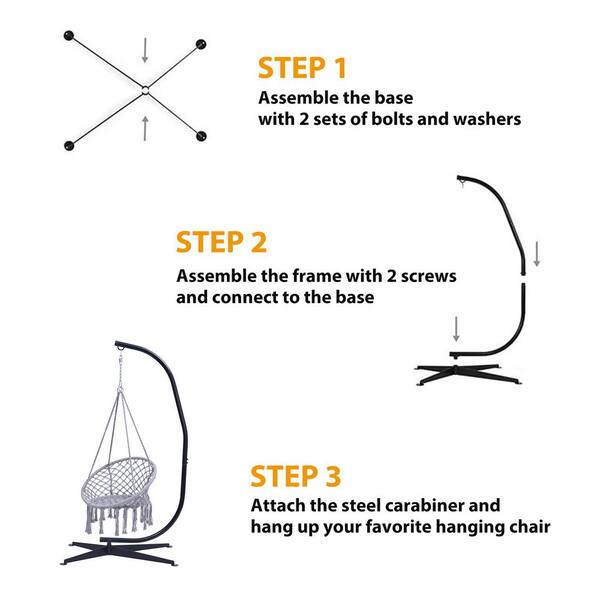 STEP 1
Assemble the base with 2 sets of bolts and washers

STEP 2
Assemble the frame with 2 screws and connect to the base

STEP 3
Attach the steel carabiner and hang up your favorite hanging chair