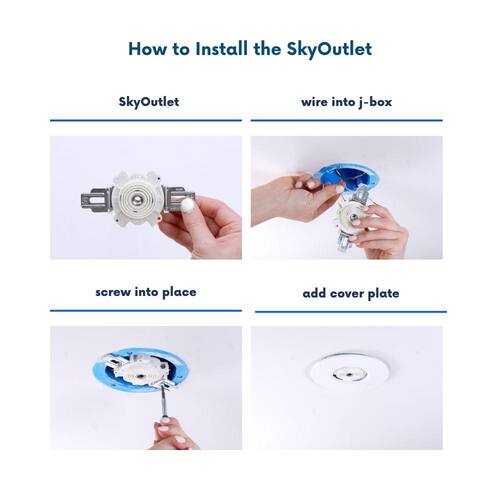 How to Install the SkyOutlet

SkyOutlet

wire into j-box

screw into place

add cover plate