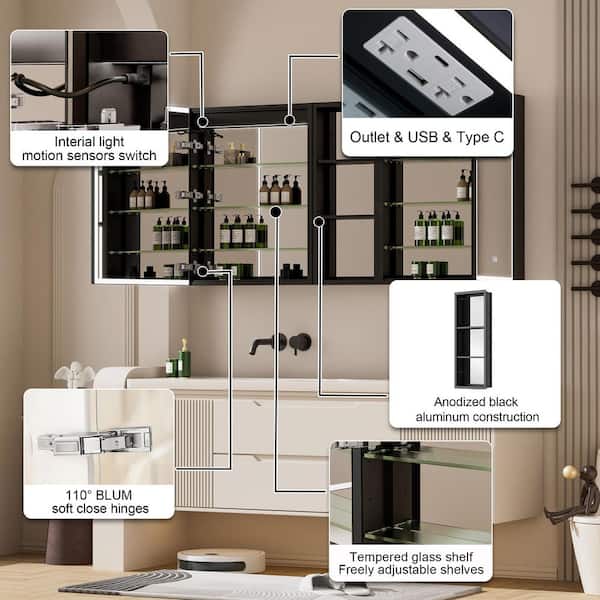 Interial light
motion sensors switch

Outlet & USB & Type C

Anodized black
aluminum construction

110° BLUM
soft close hinges

Tempered glass shelf
Freely adjustable shelves