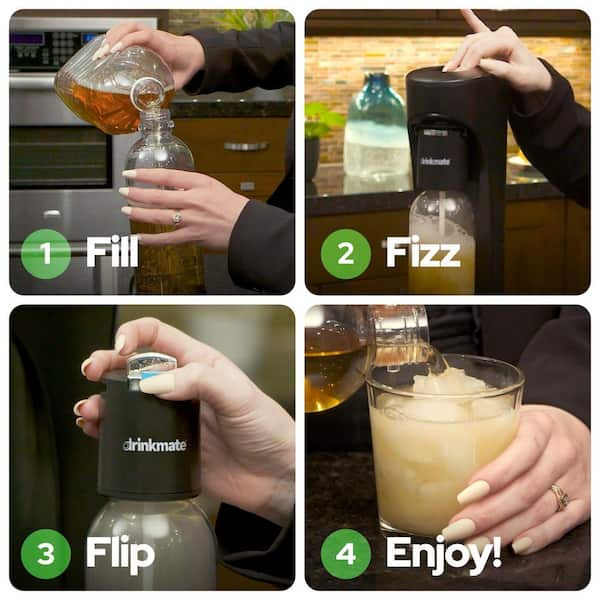 1 Fill

drinkmate

2 Fizz

drinkmate

3 Flip

4 Enjoy!