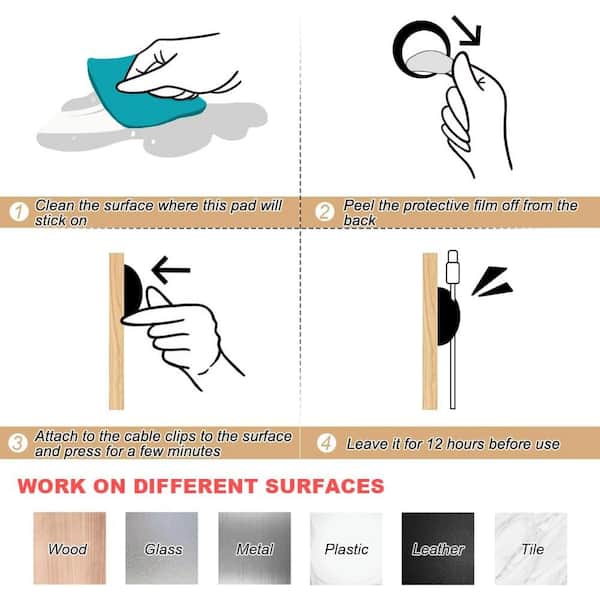 1 Clean the surface where this pad will stick on

2 Peel the protective film off from the back

3 Attach to the cable clips to the surface and press for a few minutes

4 Leave it for 12 hours before use

WORK ON DIFFERENT SURFACES

Wood

Glass

Metal

Plastic

Leather

Tile