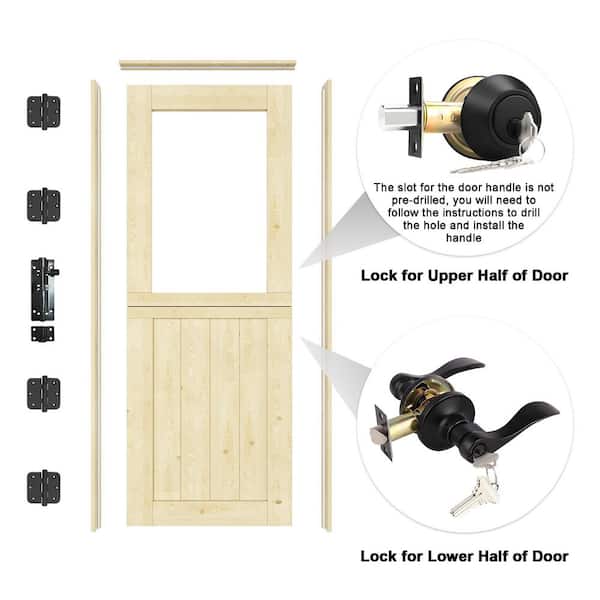 The slot for the door handle is not pre-drilled, you will need to follow the instructions to drill the hole and install the handle

Lock for Upper Half of Door

Lock for Lower Half of Door