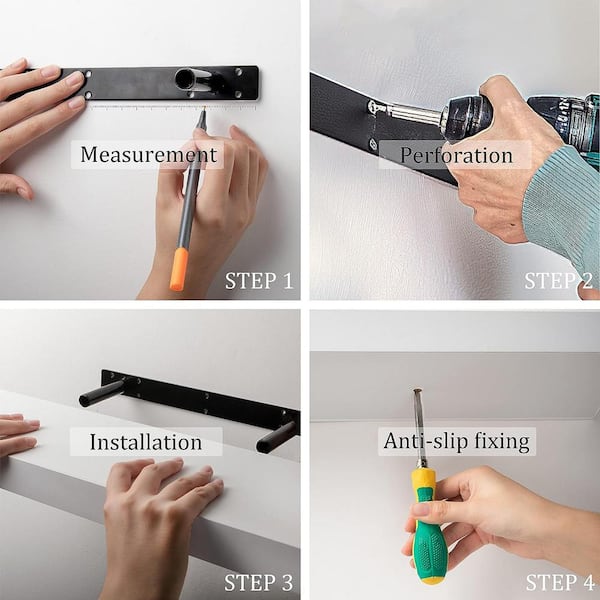 Measurement

STEP 1

Perforation

STEP 2

Installation

STEP 3

Anti-slip fixing

STEP 4