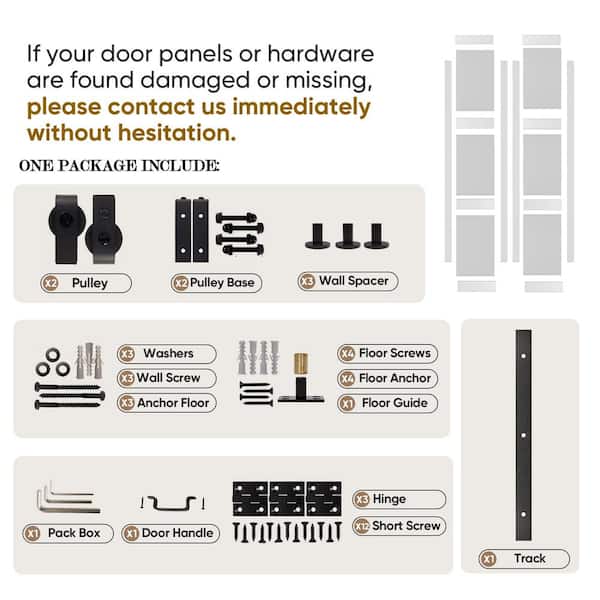 If your door panels or hardware are found damaged or missing, please contact us immediately without hesitation.

ONE PACKAGE INCLUDE:

X2 Pulley
X2 Pulley Base
X3 Wall Spacer

X3 Washers
X3 Wall Screw
X3 Anchor Floor
X4 Floor Screws
X4 Floor Anchor
X1 Floor Guide

X1 Pack Box
X1 Door Handle
X3 Hinge
X12 Short Screw

X1 Track