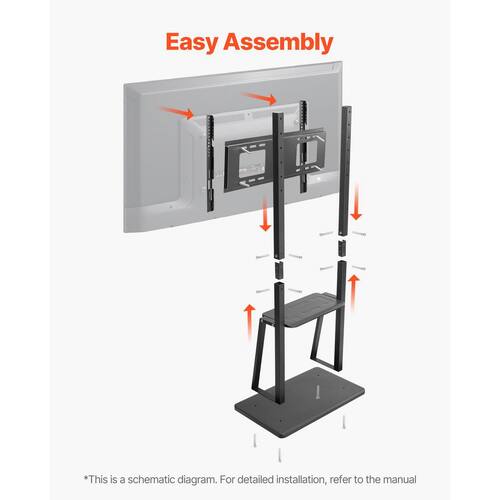 Easy Assembly

*This is a schematic diagram. For detailed installation, refer to the manual